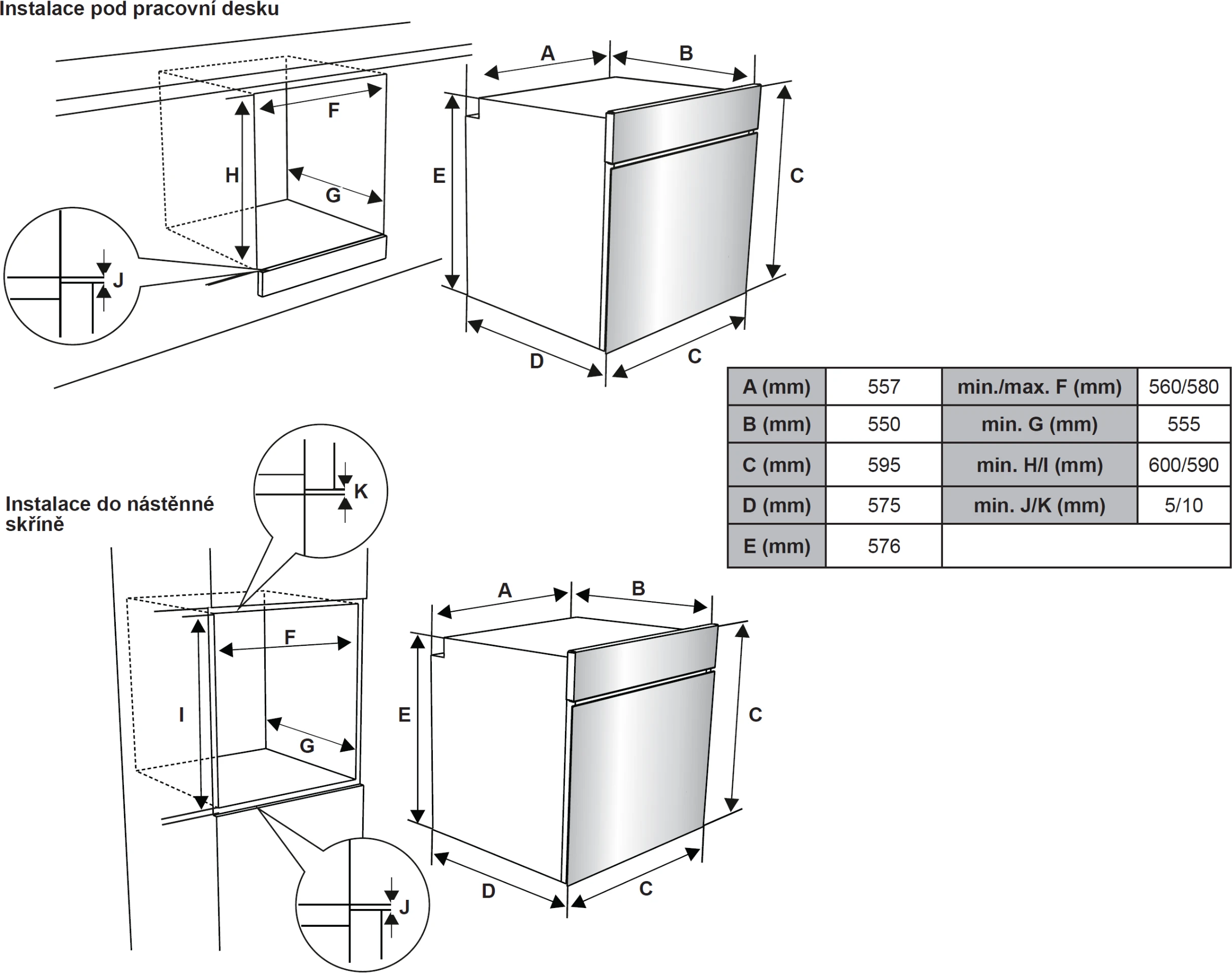 Instalace pod pracovní desku

F

H

G

J

A

B

E

C

D

C

| A (mm) | 557 | min./max. F (mm) | 560/580 |
|---|---|---|---|
| B (mm) | 550 | min. G (mm) | 555 |
| C (mm) | 595 | min. H/I (mm) | 600/590 |
| D (mm) | 575 | min. J/K (mm) | 5/10 |
| E (mm) | 576 | | |

Instalace do nástěnné skříně

K

F

I

G

J

A

B

E

C

D

C